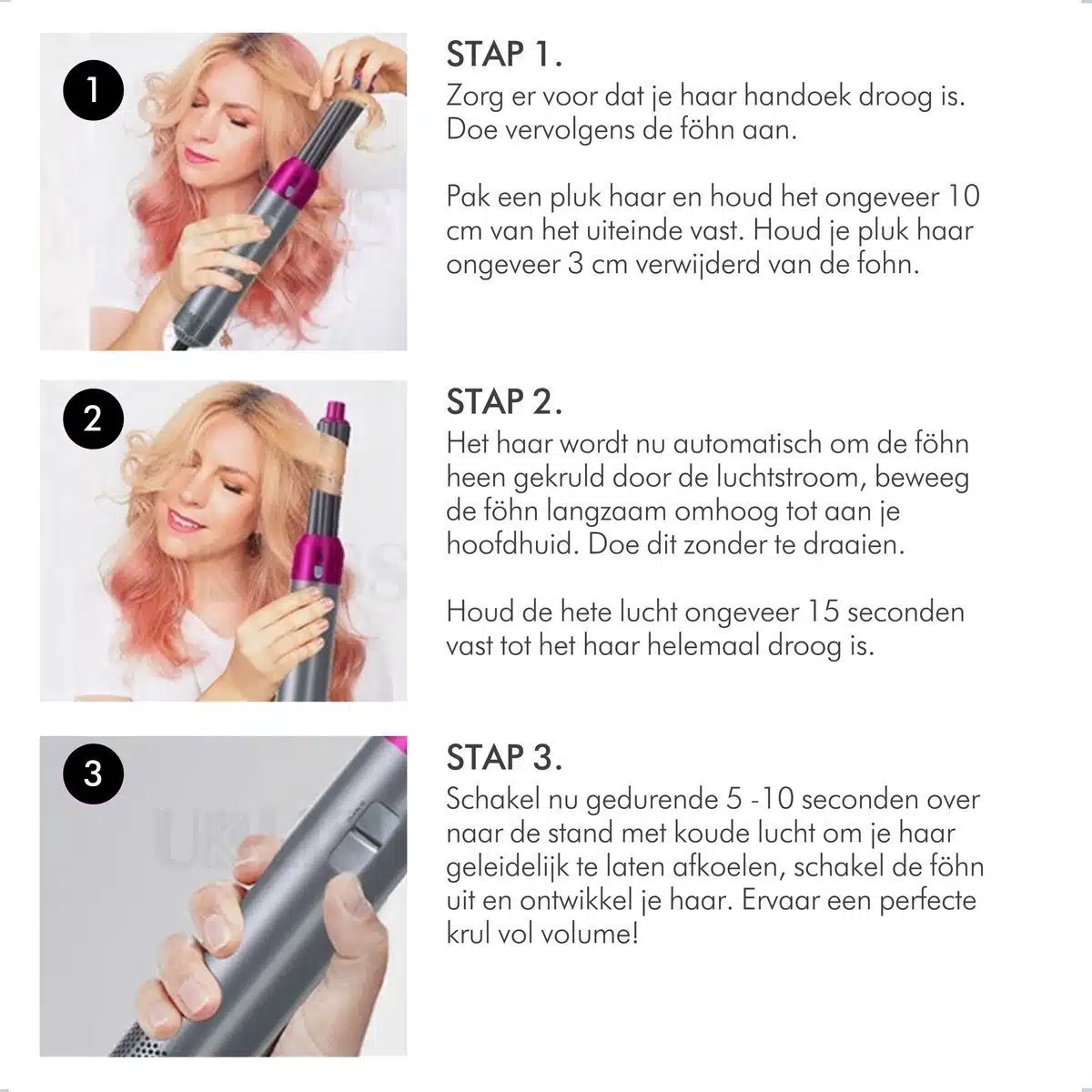 1

STAP 1.
Zorg er voor dat je haar handoek droog is. Doe vervolgens de föhn aan.

Pak een pluk haar en houd het ongeveer 10 cm van het uiteinde vast. Houd je pluk haar ongeveer 3 cm verwijderd van de fohn.

2

STAP 2.
Het haar wordt nu automatisch om de föhn heen gekruld door de luchtstroom, beweeg de föhn langzaam omhoog tot aan je hoofdhuid. Doe dit zonder te draaien.

Houd de hete lucht ongeveer 15 seconden vast tot het haar helemaal droog is.

3

STAP 3.
Schakel nu gedurende 5 -10 seconden over naar de stand met koude lucht om je haar geleidelijk te laten afkoelen, schakel de föhn uit en ontwikkel je haar. Ervaar een perfecte krul vol volume!