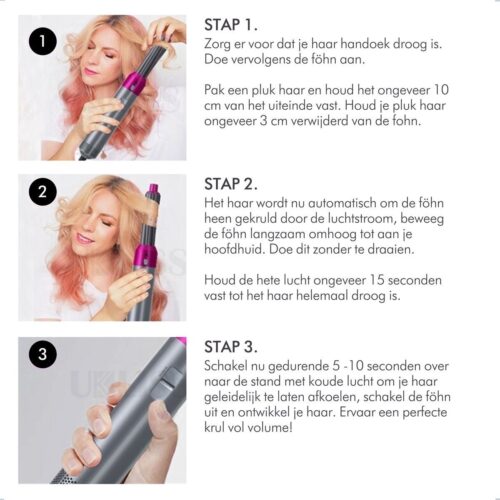 1

STAP 1.
Zorg er voor dat je haar handoek droog is. Doe vervolgens de föhn aan.

Pak een pluk haar en houd het ongeveer 10 cm van het uiteinde vast. Houd je pluk haar ongeveer 3 cm verwijderd van de fohn.

2

STAP 2.
Het haar wordt nu automatisch om de föhn heen gekruld door de luchtstroom, beweeg de föhn langzaam omhoog tot aan je hoofdhuid. Doe dit zonder te draaien.

Houd de hete lucht ongeveer 15 seconden vast tot het haar helemaal droog is.

3

STAP 3.
Schakel nu gedurende 5 -10 seconden over naar de stand met koude lucht om je haar geleidelijk te laten afkoelen, schakel de föhn uit en ontwikkel je haar. Ervaar een perfecte krul vol volume!