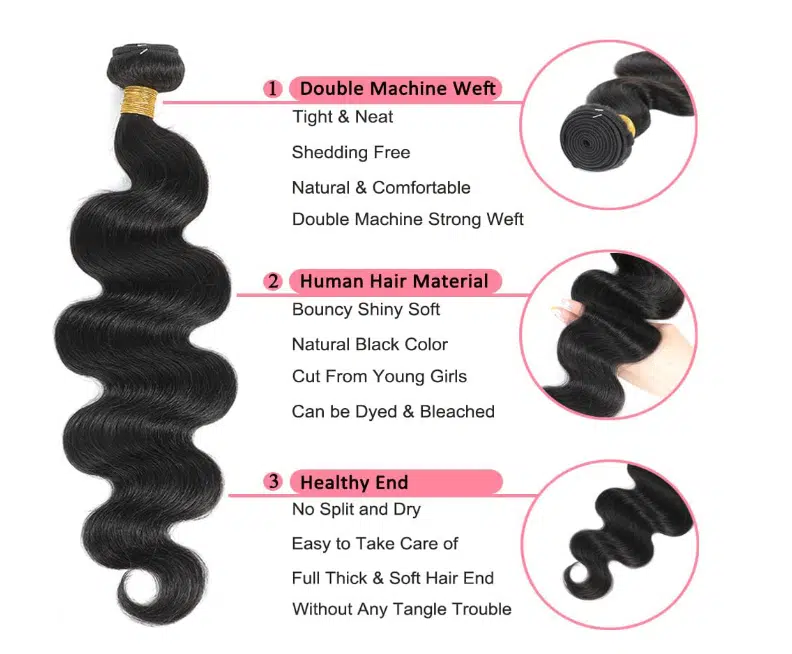 1 Double Machine Weft
Tight & Neat
Shedding Free
Natural & Comfortable
Double Machine Strong Weft

2 Human Hair Material
Bouncy Shiny Soft
Natural Black Color
Cut From Young Girls
Can be Dyed & Bleached

3 Healthy End
No Split and Dry
Easy to Take Care of
Full Thick & Soft Hair End
Without Any Tangle Trouble